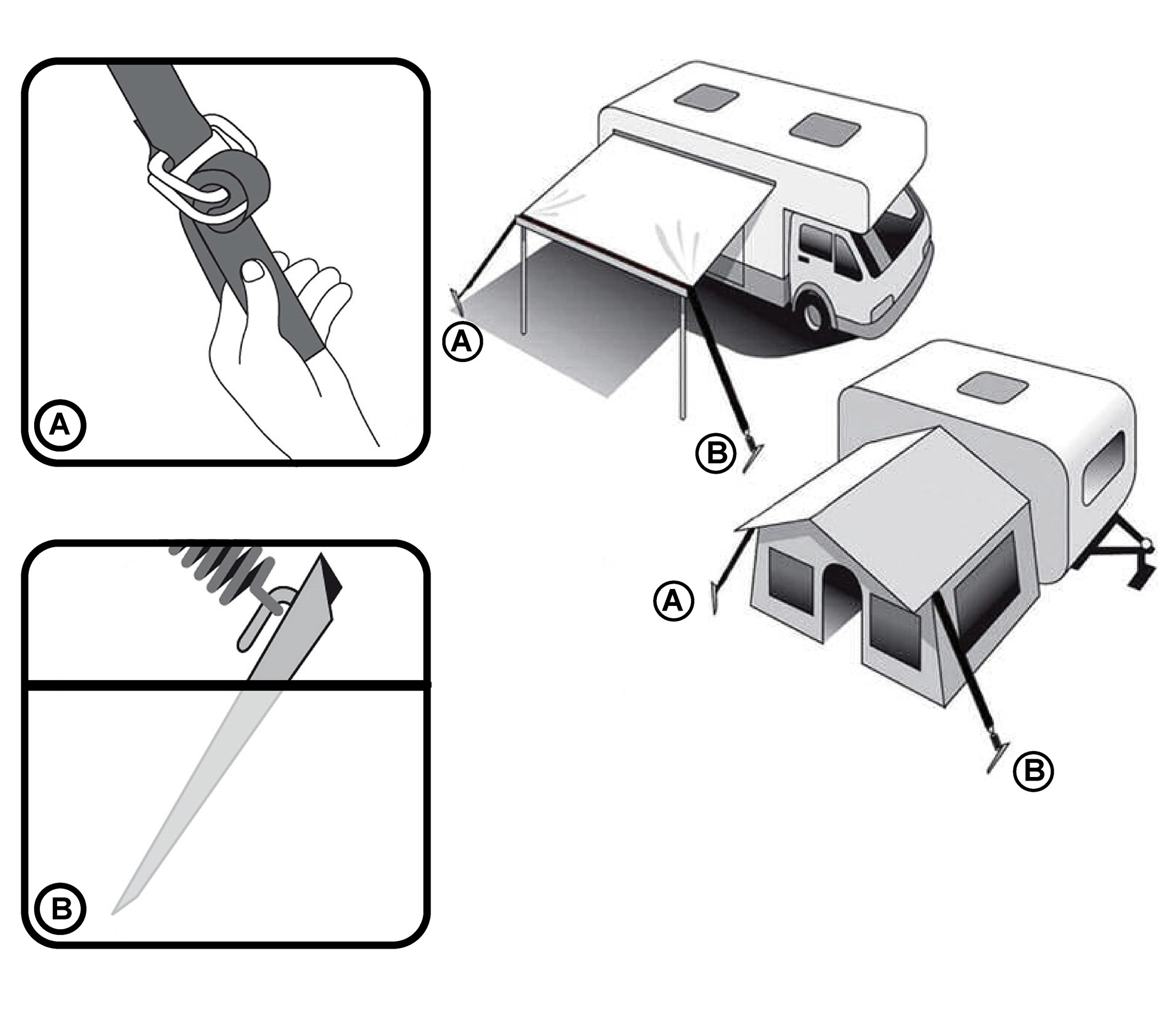 A

B

A

B

A

B