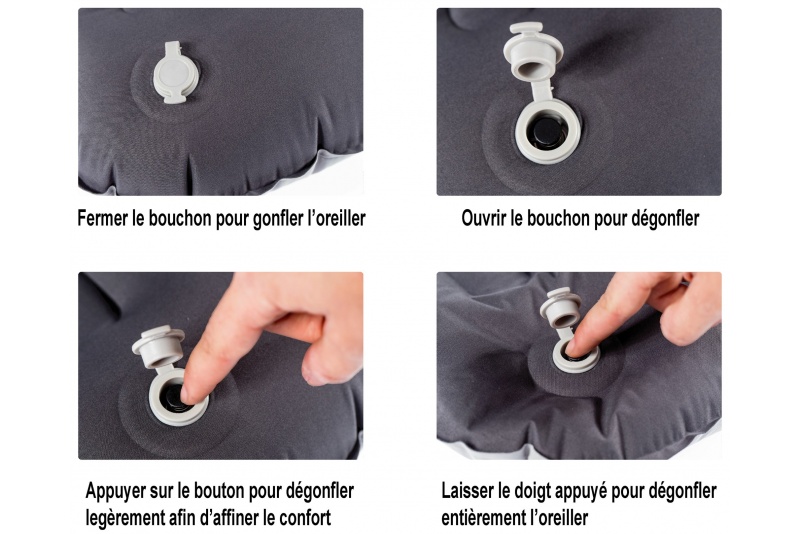 Fermer le bouchon pour gonfler l'oreiller

Ouvrir le bouchon pour dégonfler

Appuyer sur le bouton pour dégonfler legèrement afin d'affiner le confort

Laisser le doigt appuyé pour dégonfler entièrement l'oreiller